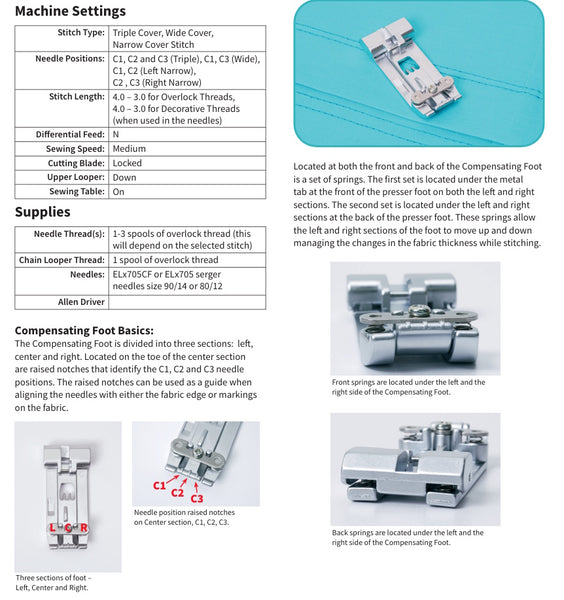 Machine Settings

| Stitch Type: | Triple Cover, Wide Cover, Narrow Cover Stitch |
|---|---|
| Needle Positions: | C1, C2 and C3 (Triple), C1, C3 (Wide), C1, C2 (Left Narrow), C2 , C3 (Right Narrow) |
| Stitch Length: | 4.0 – 3.0 for Overlock Threads, 4.0 – 3.0 for Decorative Threads (when used in the needles) |
| Differential Feed: | N |
| Sewing Speed: | Medium |
| Cutting Blade: | Locked |
| Upper Looper: | Down |
| Sewing Table: | On |

Supplies

| Needle Thread(s): | 1-3 spools of overlock thread (this will depend on the selected stitch) |
|---|---|
| Chain Looper Thread: | 1 spool of overlock thread |
| Needles: | ELx705CF or ELx705 serger needles size 90/14 or 80/12 |
| Allen Driver | |

Compensating Foot Basics:
The Compensating Foot is divided into three sections: left, center and right. Located on the toe of the center section are raised notches that identify the C1, C2 and C3 needle positions. The raised notches can be used as a guide when aligning the needles with either the fabric edge or markings on the fabric.

L C R

Three sections of foot – Left, Center and Right.

C1 C2 C3

Needle position raised notches on Center section, C1, C2, C3.

Located at both the front and back of the Compensating Foot is a set of springs. The first set is located under the metal tab at the front of the presser foot on both the left and right sections. The second set is located under the left and right sections at the back of the presser foot. These springs allow the left and right sections of the foot to move up and down managing the changes in the fabric thickness while stitching.

Front springs are located under the left and the right side of the Compensating Foot.

Back springs are located under the left and the right side of the Compensating Foot.