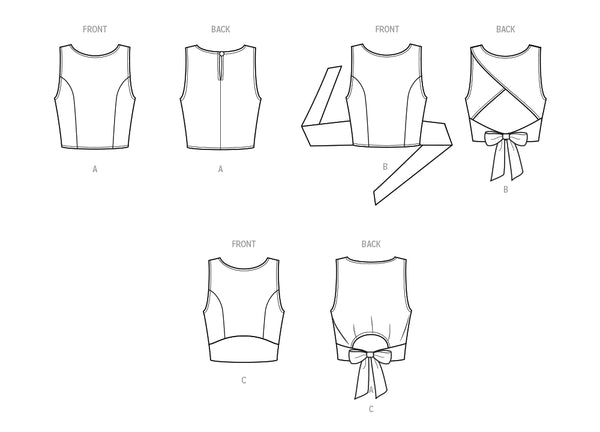 FRONT

BACK

FRONT

BACK

A

A

B

B

FRONT

BACK

C

C